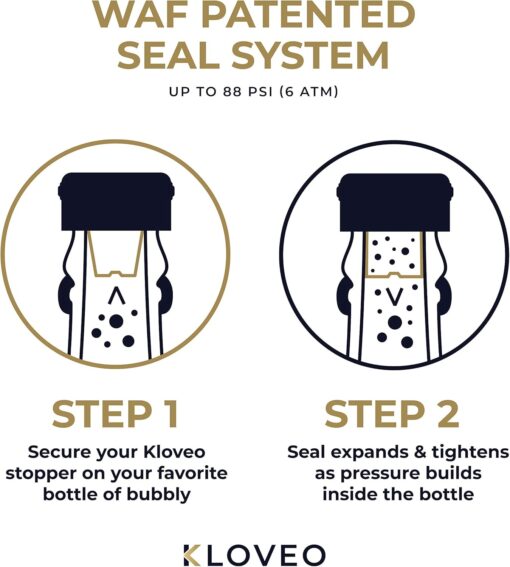 WAF PATENTED SEAL SYSTEM

UP TO 88 PSI (6 ATM)

STEP 1

Secure your Kloveo stopper on your favorite bottle of bubbly

STEP 2

Seal expands & tightens as pressure builds inside the bottle

KLOVEO